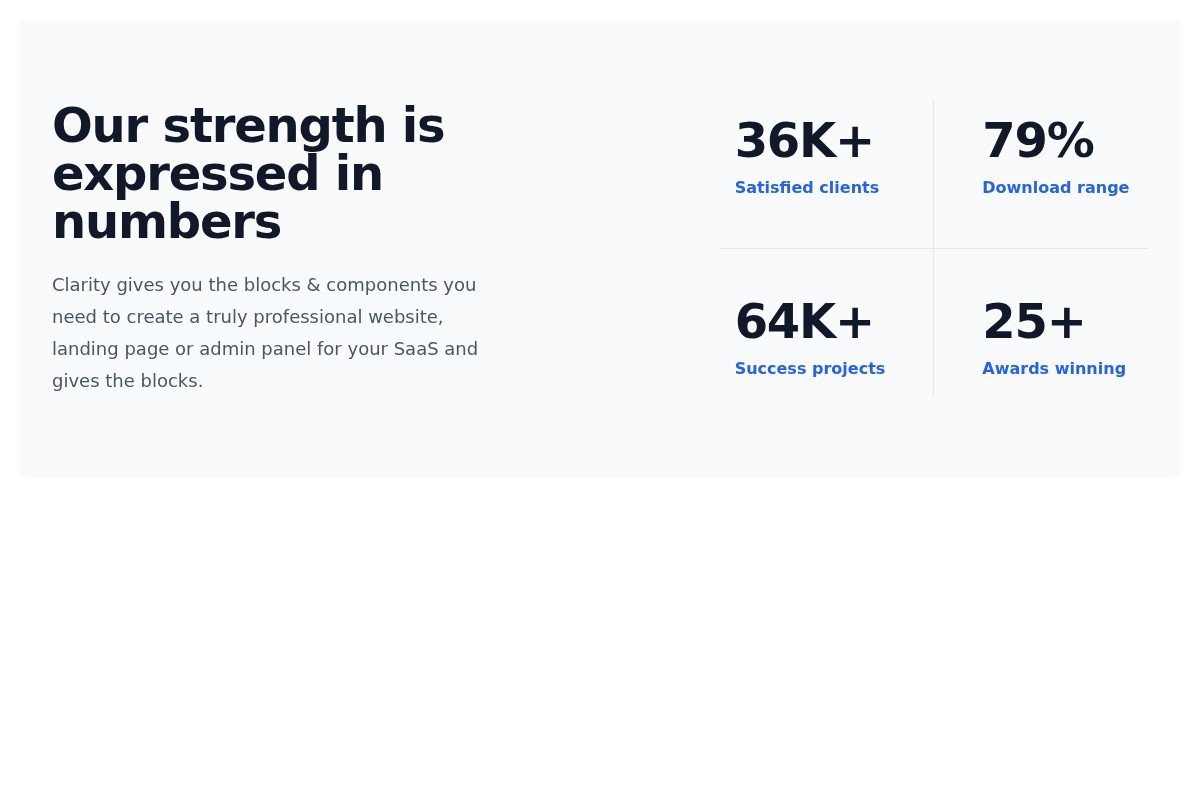 Our strength is expressed in numbers

Clarity gives you the blocks & components you need to create a truly professional website, landing page or admin panel for your SaaS and gives the blocks.

36K+
Satisfied clients

79%
Download range

64K+
Success projects

25+
Awards winning