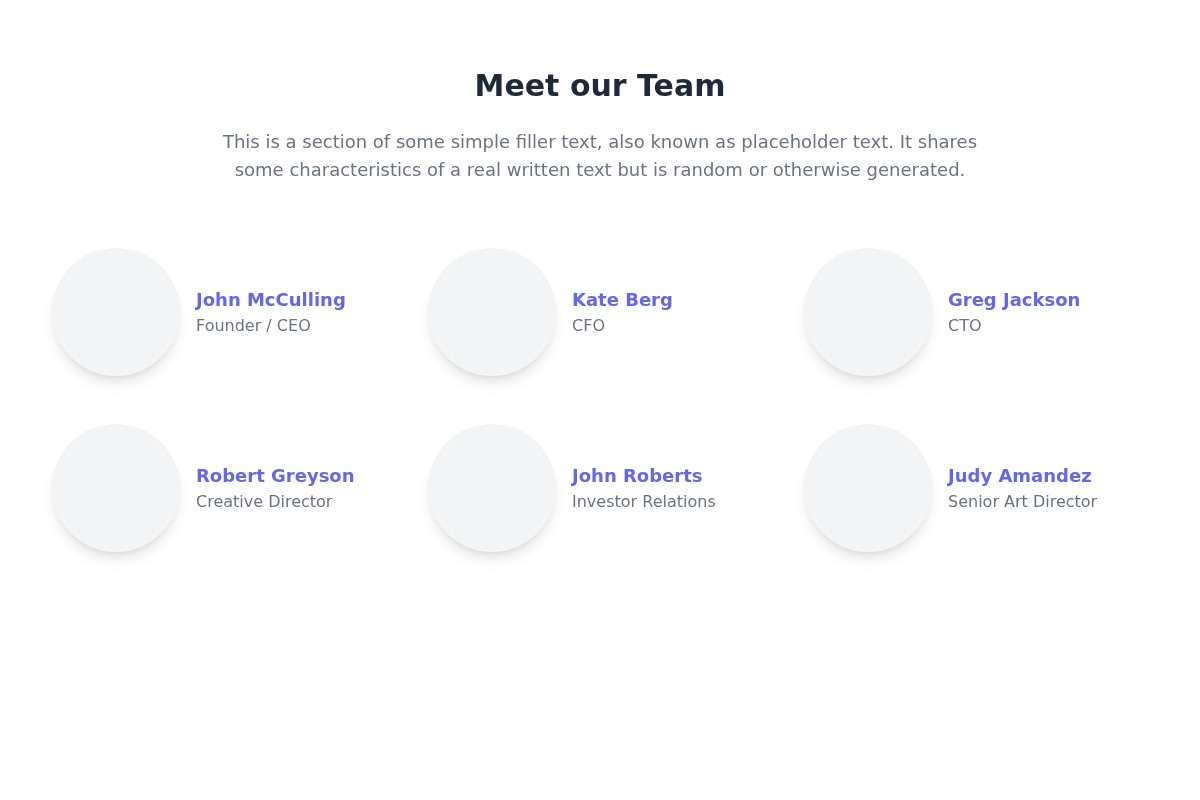 Meet our Team

This is a section of some simple filler text, also known as placeholder text. It shares some characteristics of a real written text but is random or otherwise generated.

John McCulling
Founder / CEO

Kate Berg
CFO

Greg Jackson
CTO

Robert Greyson
Creative Director

John Roberts
Investor Relations

Judy Amandez
Senior Art Director