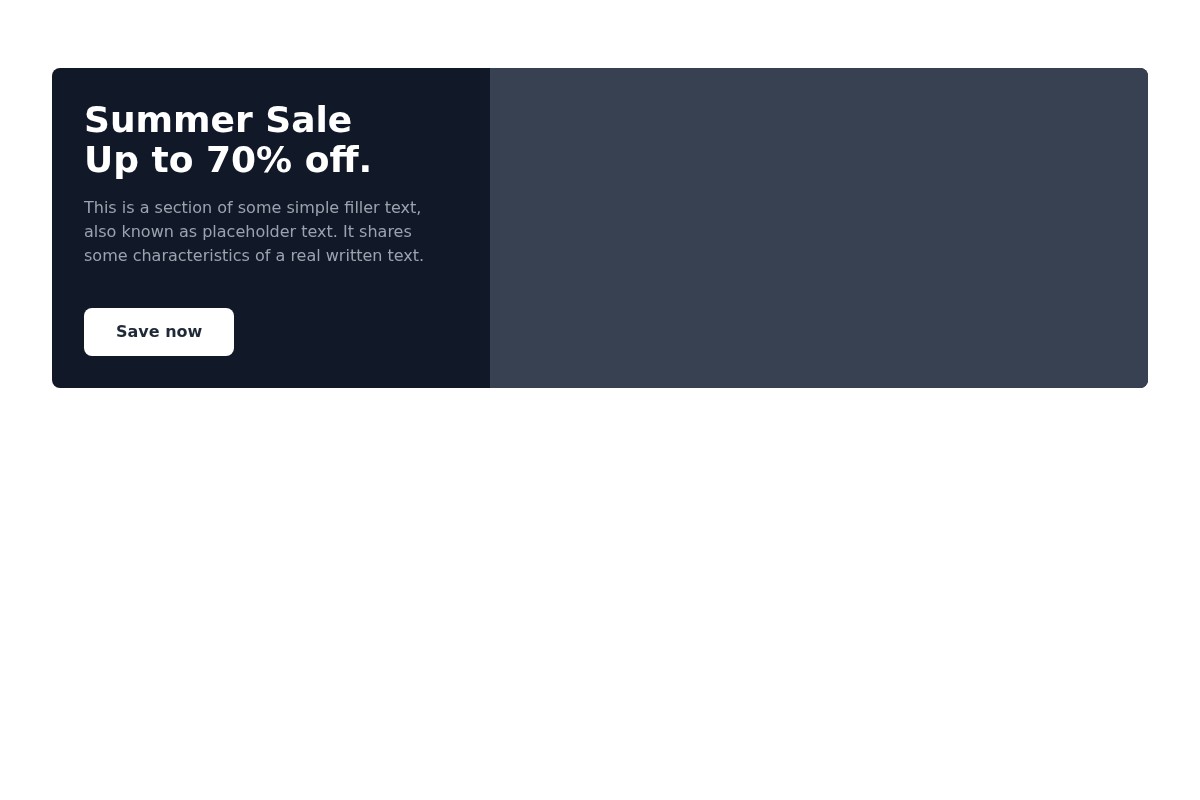 Summer Sale
Up to 70% off.

This is a section of some simple filler text, also known as placeholder text. It shares some characteristics of a real written text.

Save now