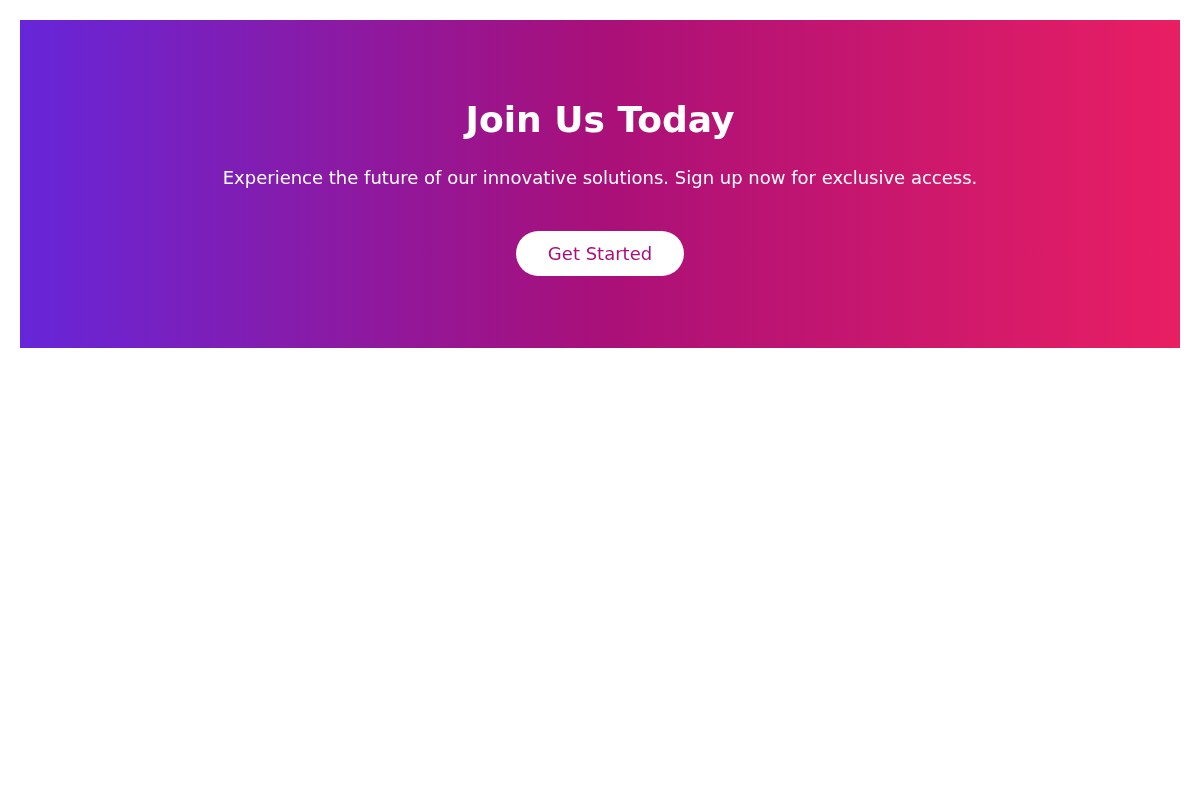 Join Us Today

Experience the future of our innovative solutions. Sign up now for exclusive access.

Get Started